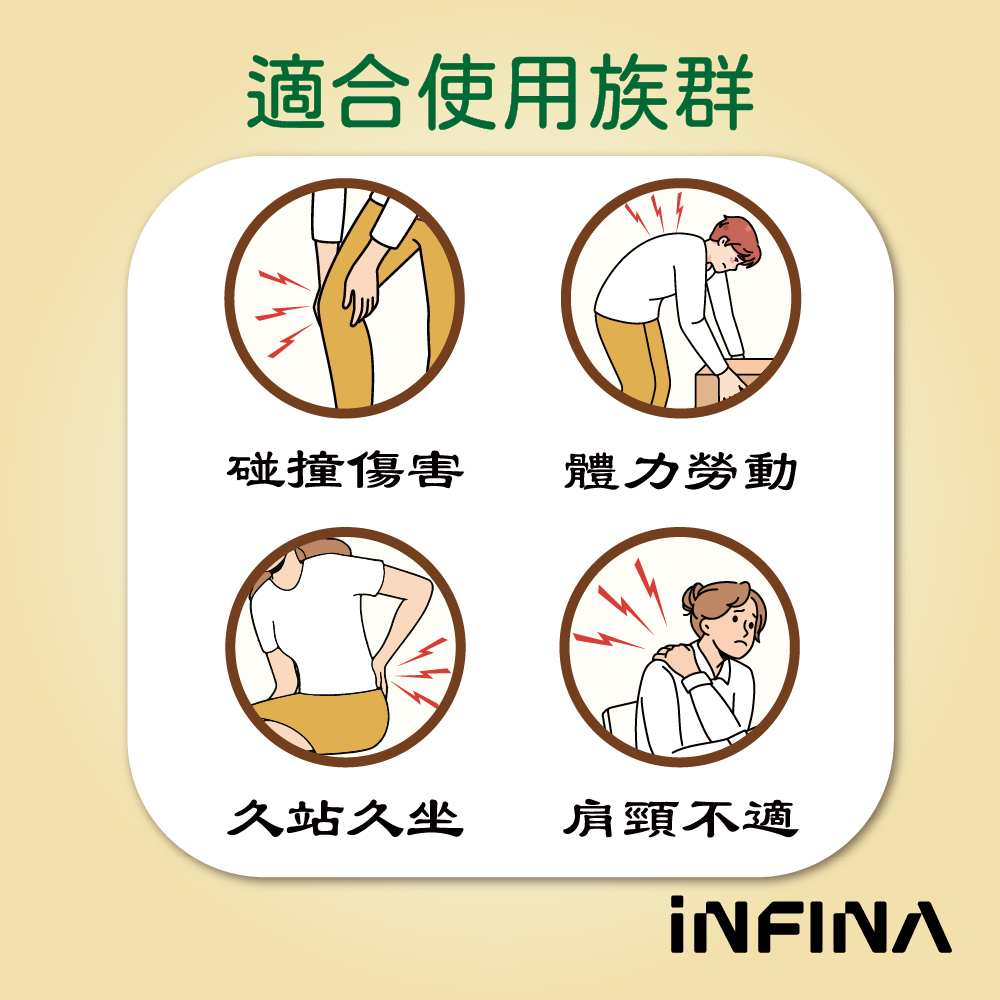 適合使用族群

碰撞傷害

體力勞動

久站久坐

肩頸不適

iNFINA