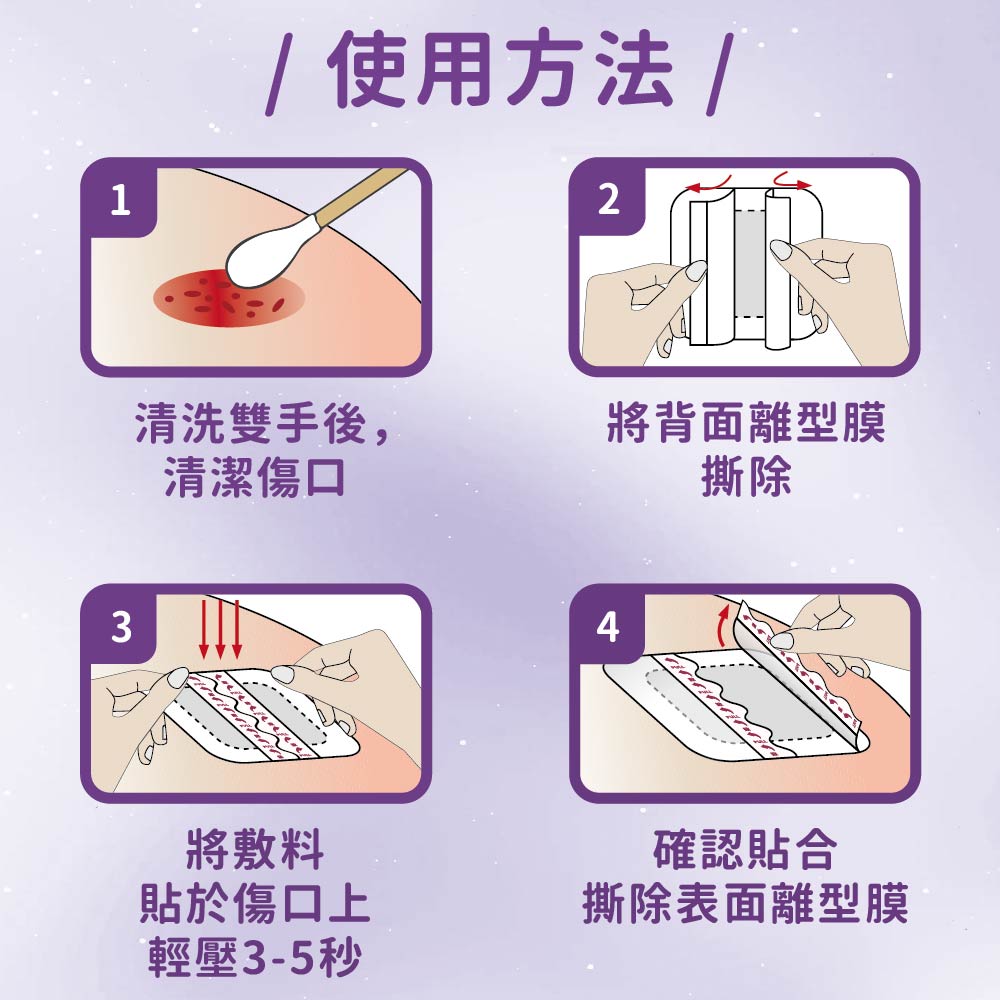 / 使用方法 /

1

清洗雙手後，
清潔傷口

2

將背面離型膜
撕除

3

將敷料
貼於傷口上
輕壓3-5秒

4

確認貼合
撕除表面離型膜