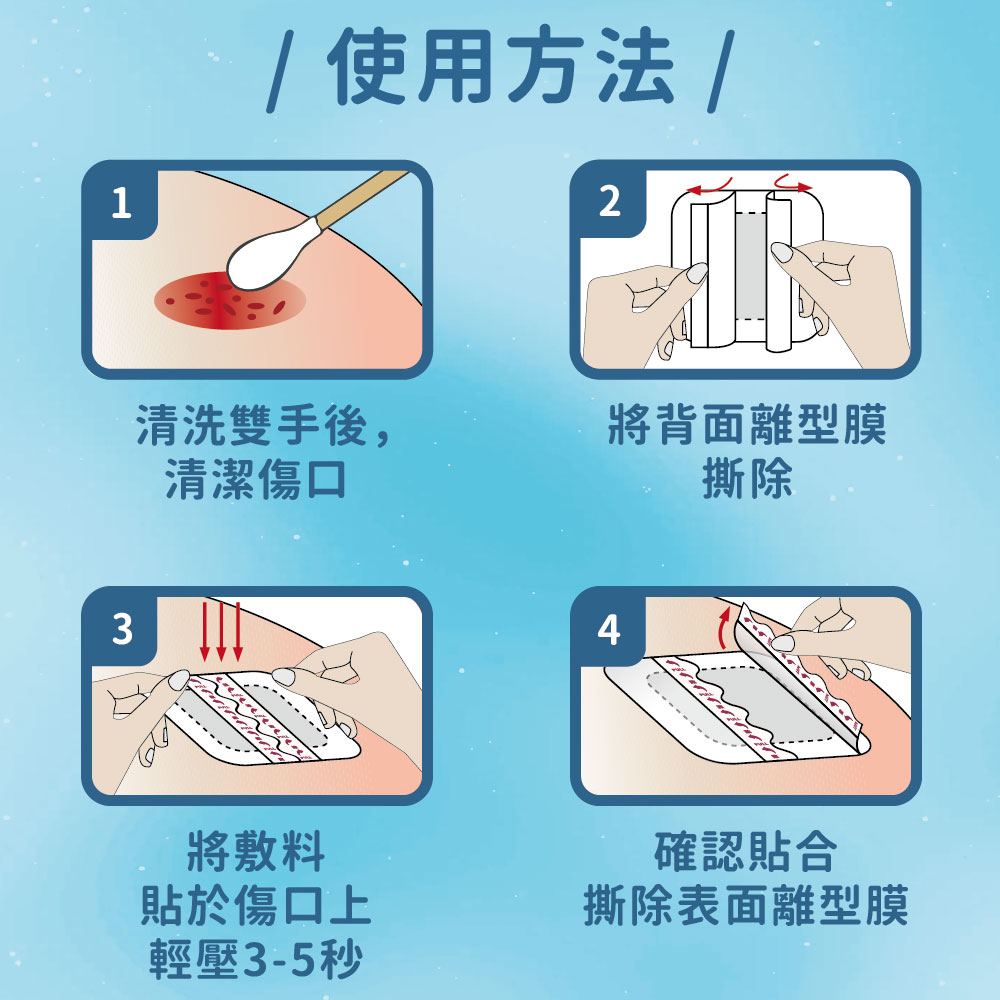 / 使用方法 /

1

清洗雙手後，
清潔傷口

2

將背面離型膜
撕除

3

將敷料
貼於傷口上
輕壓3-5秒

4

確認貼合
撕除表面離型膜